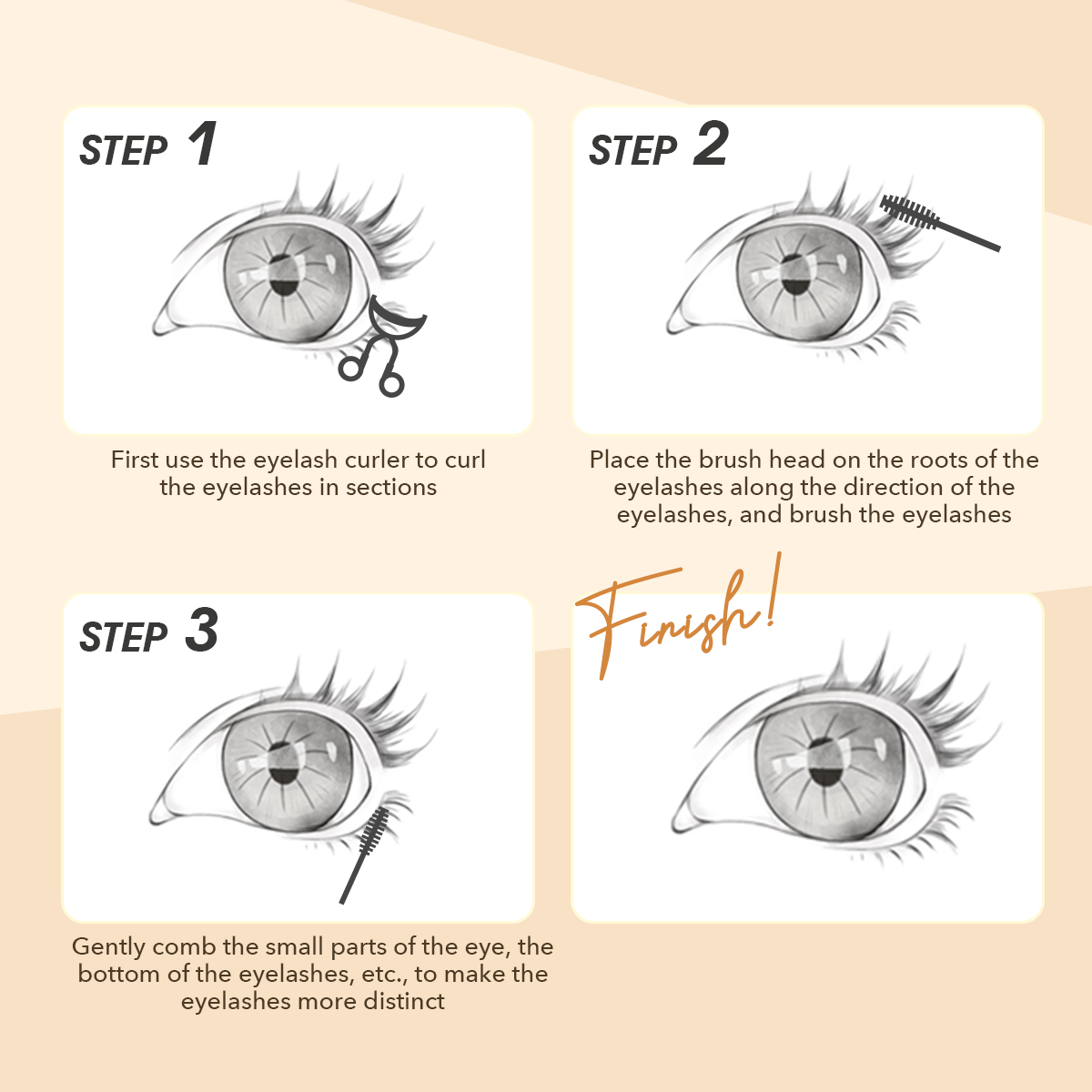 STEP 1

First use the eyelash curler to curl the eyelashes in sections

STEP 2

Place the brush head on the roots of the eyelashes along the direction of the eyelashes, and brush the eyelashes

STEP 3

Gently comb the small parts of the eye, the bottom of the eyelashes, etc., to make the eyelashes more distinct

Finish!